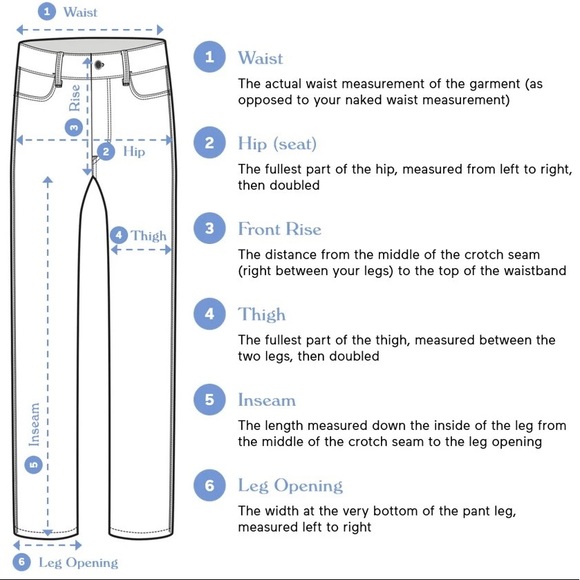 1 Waist

3 Rise

2 Hip

4 Thigh

5 Inseam

6 Leg Opening

1 Waist

The actual waist measurement of the garment (as opposed to your naked waist measurement)

2 Hip (seat)

The fullest part of the hip, measured from left to right, then doubled

3 Front Rise

The distance from the middle of the crotch seam (right between your legs) to the top of the waistband

4 Thigh

The fullest part of the thigh, measured between the two legs, then doubled

5 Inseam

The length measured down the inside of the leg from the middle of the crotch seam to the leg opening

6 Leg Opening

The width at the very bottom of the pant leg, measured left to right